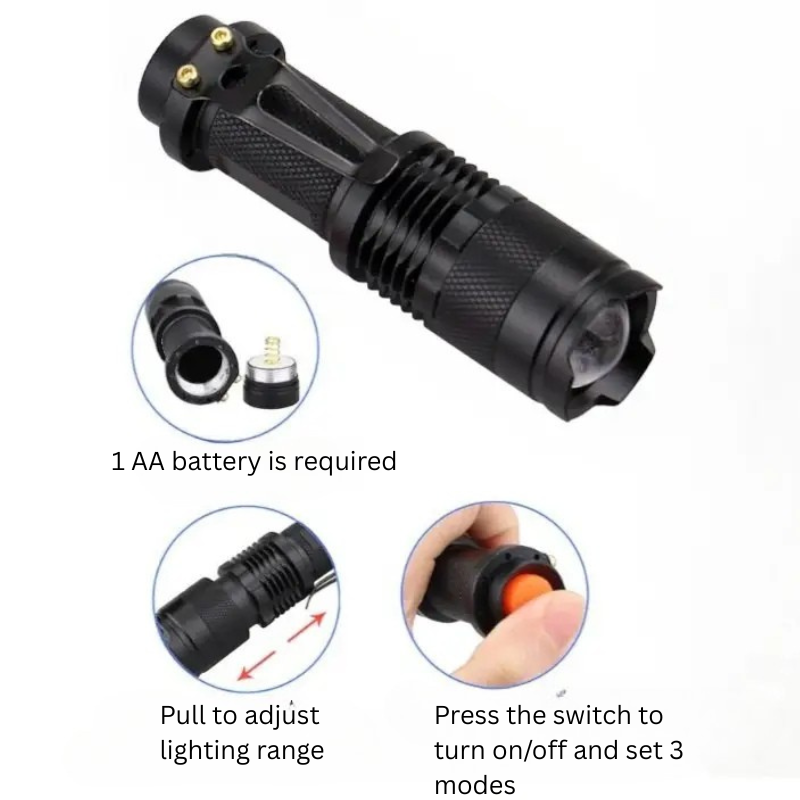 1 AA battery is required

Pull to adjust lighting range

Press the switch to turn on/off and set 3 modes