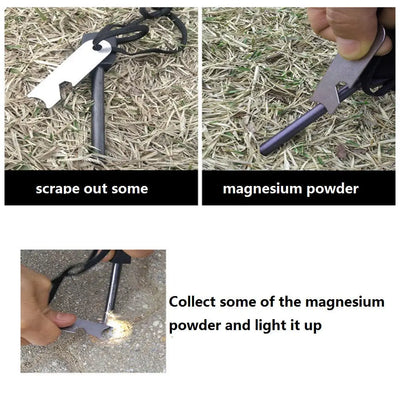 scrape out some

magnesium powder

Collect some of the magnesium powder and light it up