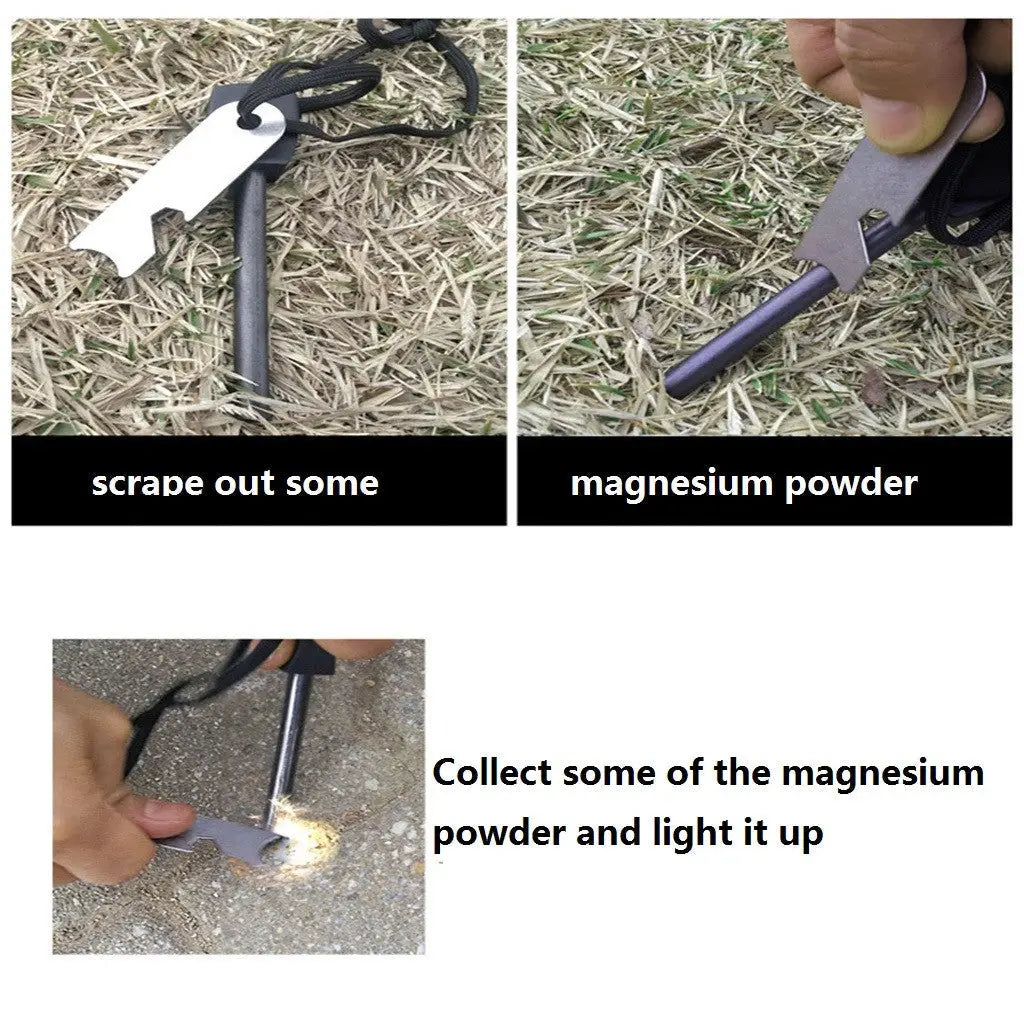 scrape out some

magnesium powder

Collect some of the magnesium powder and light it up